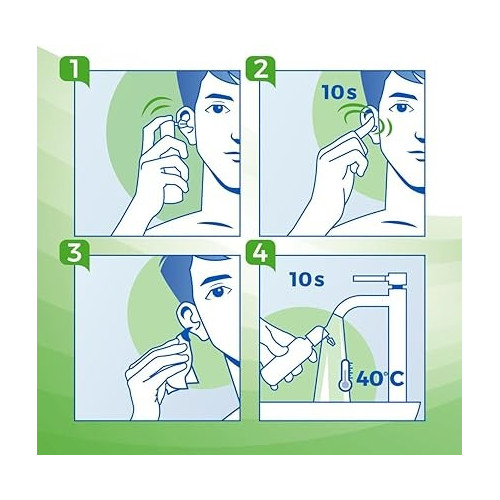 1

2

10s

3

4

10s

40°C