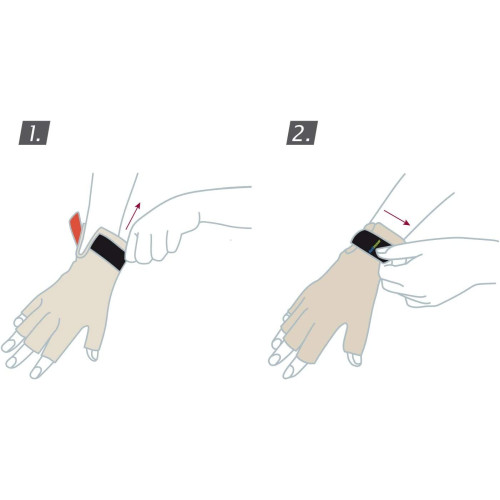 1.

2.