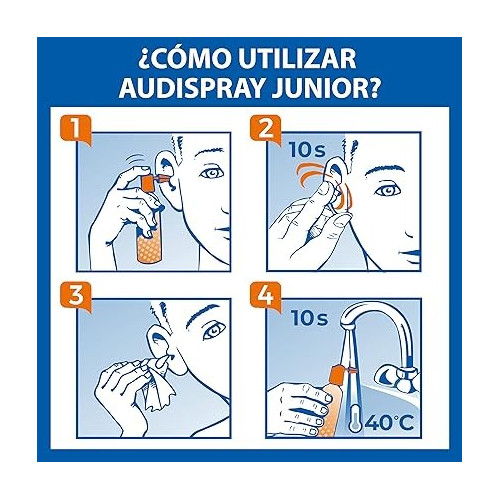 ¿CÓMO UTILIZAR AUDISPRAY JUNIOR?

1

2

10s

3

4

10s

40°C