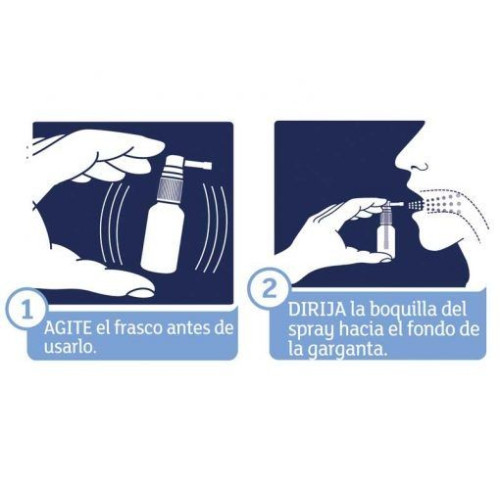 1

AGITE el frasco antes de usarlo.

2

DIRIJA la boquilla del spray hacia el fondo de la garganta.